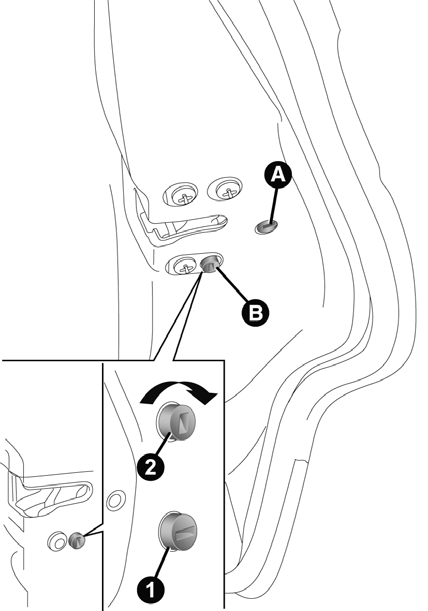 A
B
2
1